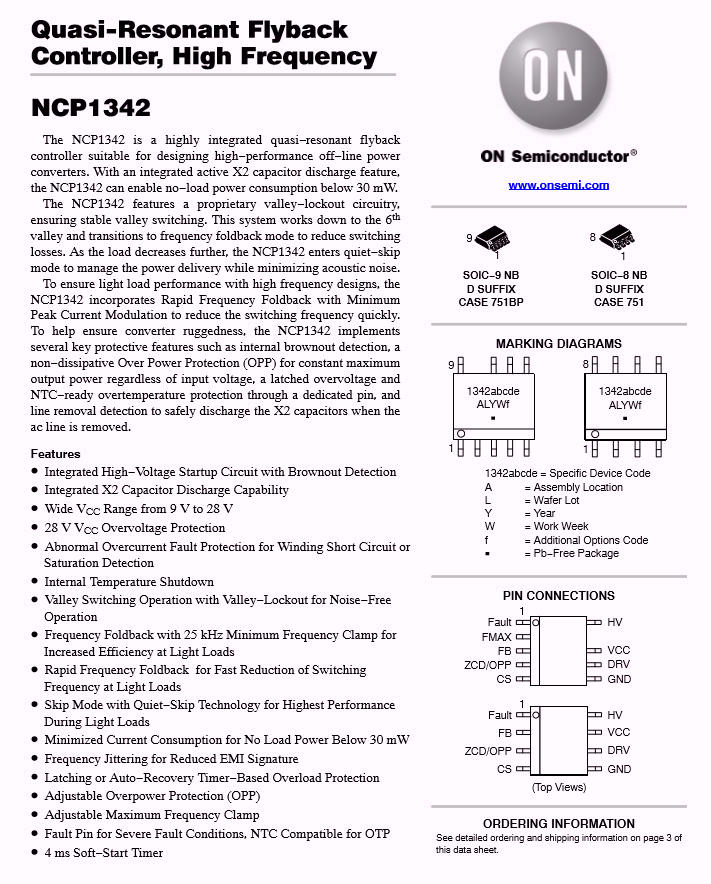 Quasi-Resonant Flyback Controller, High Frequency

NCP1342

The NCP1342 is a highly integrated quasi−resonant flyback controller suitable for designing high−performance off−line power converters. With an integrated active X2 capacitor discharge feature, the NCP1342 can enable no−load power consumption below 30 mW.

The NCP1342 features a proprietary valley−lockout circuitry, ensuring stable valley switching. This system works down to the $6^{th}$ valley and transitions to frequency foldback mode to reduce switching losses. As the load decreases further, the NCP1342 enters quiet−skip mode to manage the power delivery while minimizing acoustic noise.

To ensure light load performance with high frequency designs, the NCP1342 incorporates Rapid Frequency Foldback with Minimum Peak Current Modulation to reduce the switching frequency quickly. To help ensure converter ruggedness, the NCP1342 implements several key protective features such as internal brownout detection, a non−dissipative Over Power Protection (OPP) for constant maximum output power regardless of input voltage, a latched overvoltage and NTC−ready overtemperature protection through a dedicated pin, and line removal detection to safely discharge the X2 capacitors when the ac line is removed.

Features
• Integrated High−Voltage Startup Circuit with Brownout Detection
• Integrated X2 Capacitor Discharge Capability
• Wide $V_{CC}$ Range from 9 V to 28 V
• 28 V $V_{CC}$ Overvoltage Protection
• Abnormal Overcurrent Fault Protection for Winding Short Circuit or Saturation Detection
• Internal Temperature Shutdown
• Valley Switching Operation with Valley−Lockout for Noise−Free Operation
• Frequency Foldback with 25 kHz Minimum Frequency Clamp for Increased Efficiency at Light Loads
• Rapid Frequency Foldback for Fast Reduction of Switching Frequency at Light Loads
• Skip Mode with Quiet−Skip Technology for Highest Performance During Light Loads
• Minimized Current Consumption for No Load Power Below 30 mW
• Frequency Jittering for Reduced EMI Signature
• Latching or Auto−Recovery Timer−Based Overload Protection
• Adjustable Overpower Protection (OPP)
• Adjustable Maximum Frequency Clamp
• Fault Pin for Severe Fault Conditions, NTC Compatible for OTP
• 4 ms Soft−Start Timer

ON

ON Semiconductor®

www.onsemi.com

9
1
SOIC−9 NB
D SUFFIX
CASE 751BP

8
1
SOIC−8 NB
D SUFFIX
CASE 751

MARKING DIAGRAMS

9
1342abcde
ALYWf
▪
1

8
1342abcde
ALYWf
▪
1

1342abcde = Specific Device Code
A = Assembly Location
L = Wafer Lot
Y = Year
W = Work Week
f = Additional Options Code
▪ = Pb−Free Package

PIN CONNECTIONS

1
Fault
FMAX
FB
ZCD/OPP
CS
HV
VCC
DRV
GND

1
Fault
FB
ZCD/OPP
CS
HV
VCC
DRV
GND

(Top Views)

ORDERING INFORMATION
See detailed ordering and shipping information on page 3 of this data sheet.